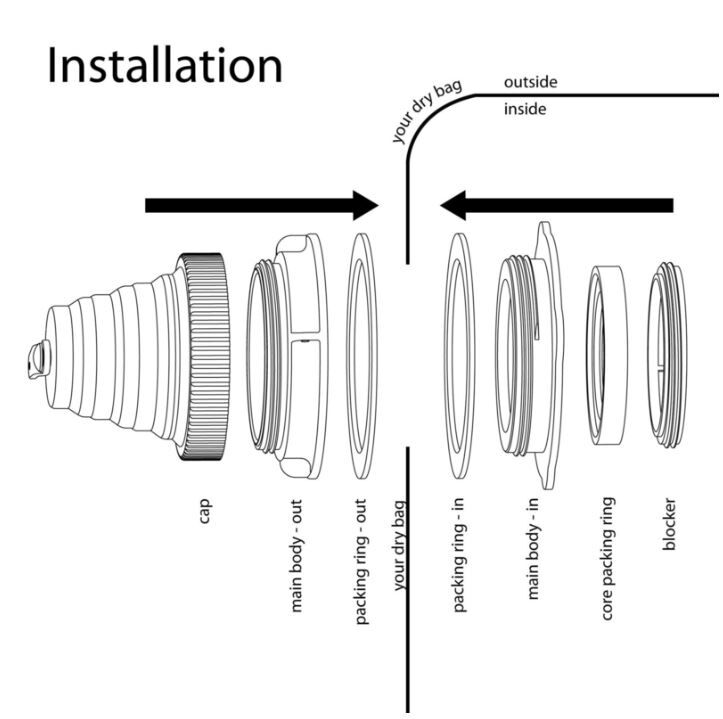 Installation

your dry bag

outside

inside

cap

main body - out

packing ring - out

your dry bag

packing ring - in

main body - in

core packing ring

blocker